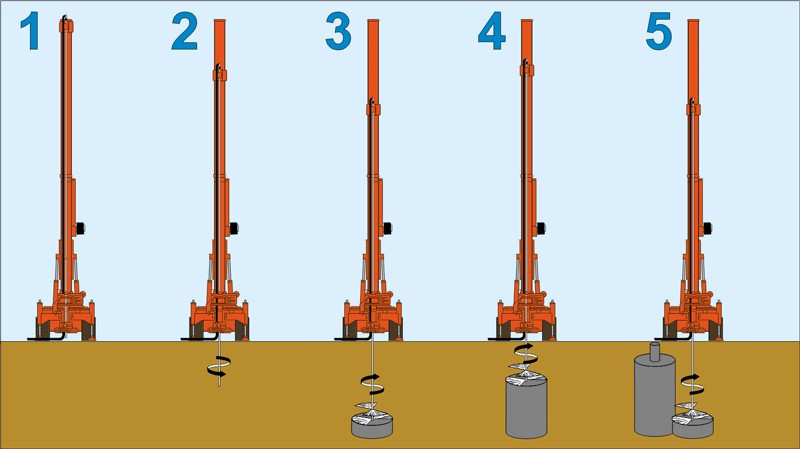 1 2 3 4 5